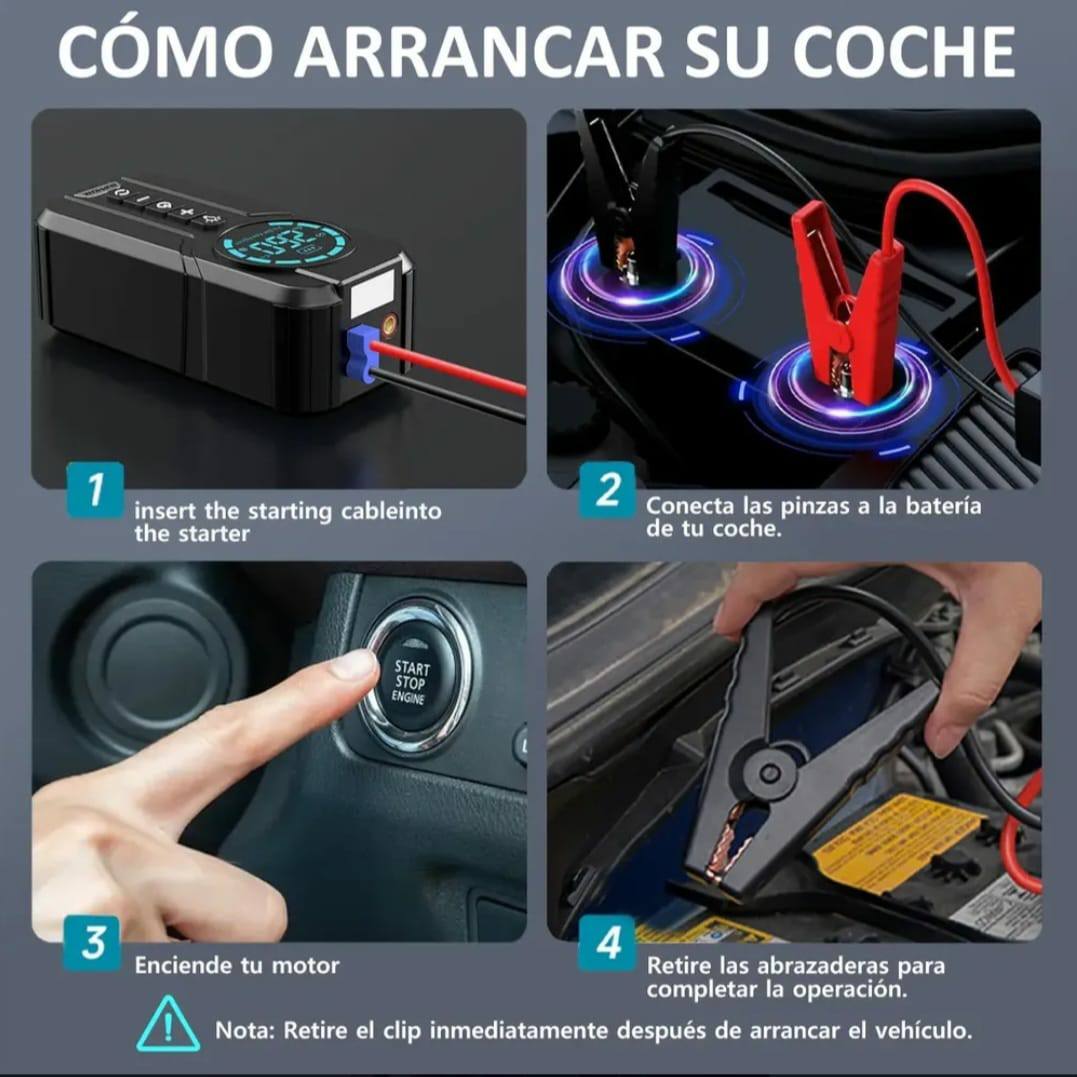 CÓMO ARRANCAR SU COCHE

1 insert the starting cableinto the starter

2 Conecta las pinzas a la batería de tu coche.

START STOP ENGINE

3 Enciende tu motor

4 Retire las abrazaderas para completar la operación.

Nota: Retire el clip inmediatamente después de arrancar el vehículo.